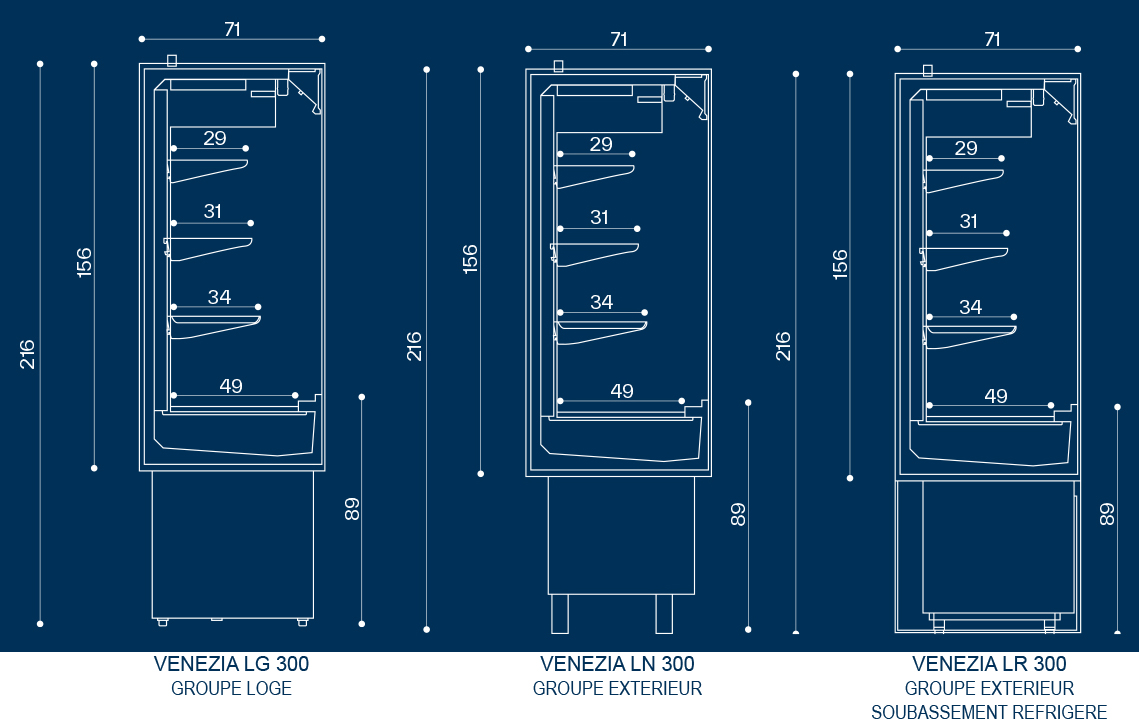 71
216
156
29
31
34
49
89
VENEZIA LG 300
GROUPE LOGE

71
216
156
29
31
34
49
89
VENEZIA LN 300
GROUPE EXTERIEUR

71
216
156
29
31
34
49
89
VENEZIA LR 300
GROUPE EXTERIEUR
SOUBASSEMENT REFRIGERE